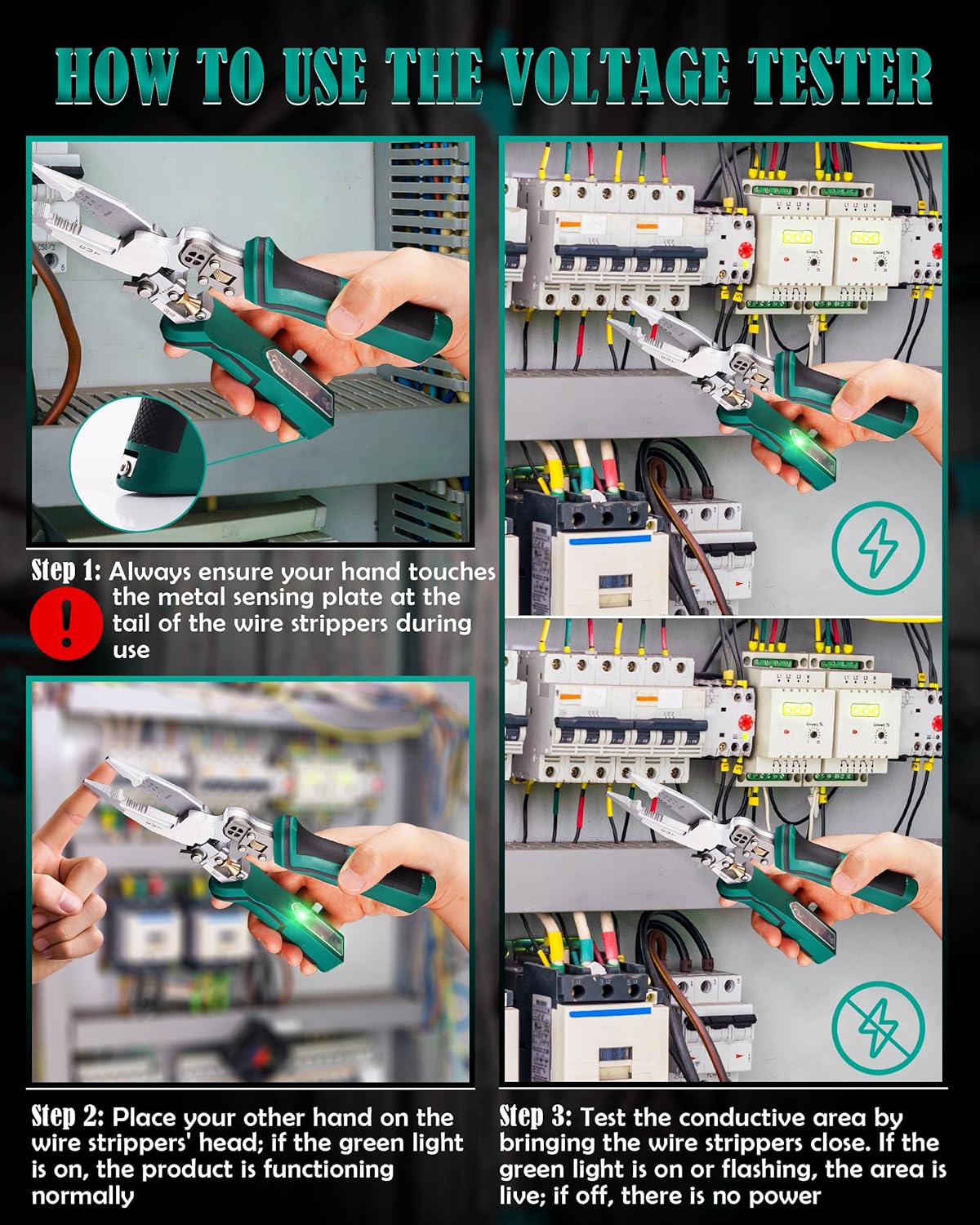 HOW TO USE THE VOLTAGE TESTER

Step 1: Always ensure your hand touches the metal sensing plate at the tail of the wire strippers during use

Step 2: Place your other hand on the wire strippers' head; if the green light is on, the product is functioning normally

Step 3: Test the conductive area by bringing the wire strippers close. If the green light is on or flashing, the area is live; if off, there is no power